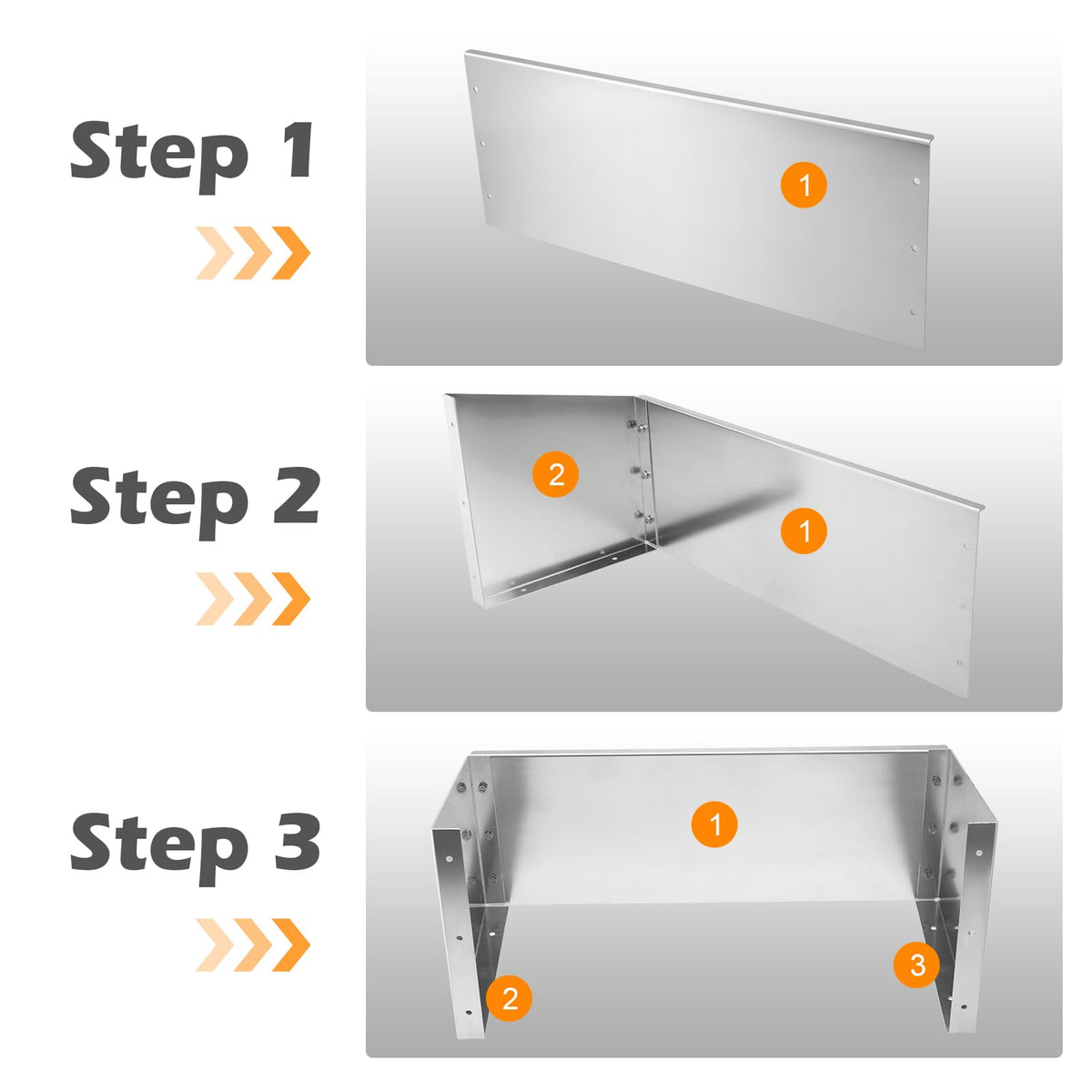 Step 1

1

Step 2

2

1

Step 3

1

2

3