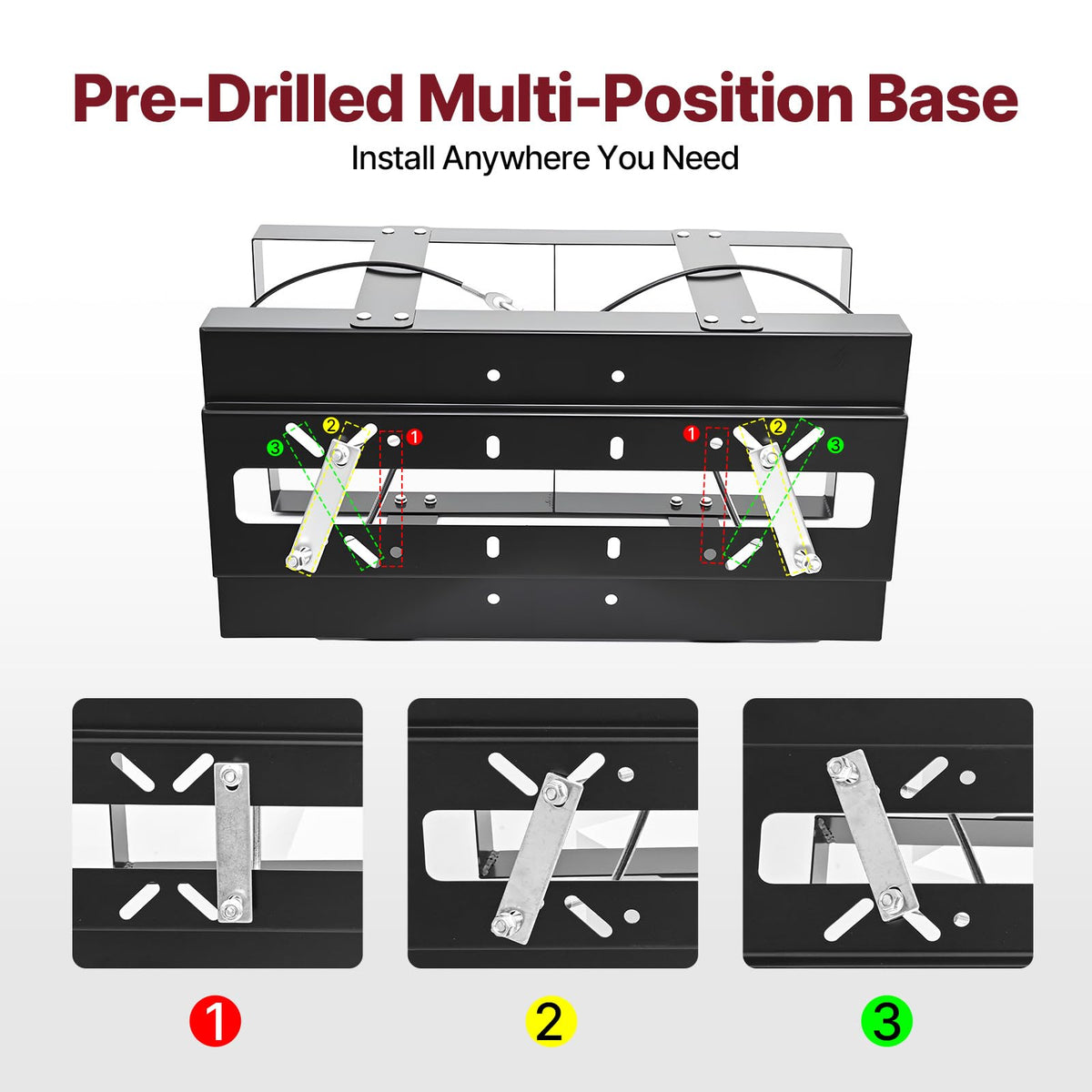 Pre-Drilled Multi-Position Base
Install Anywhere You Need

3 2 1

1 2 3

1

2

3